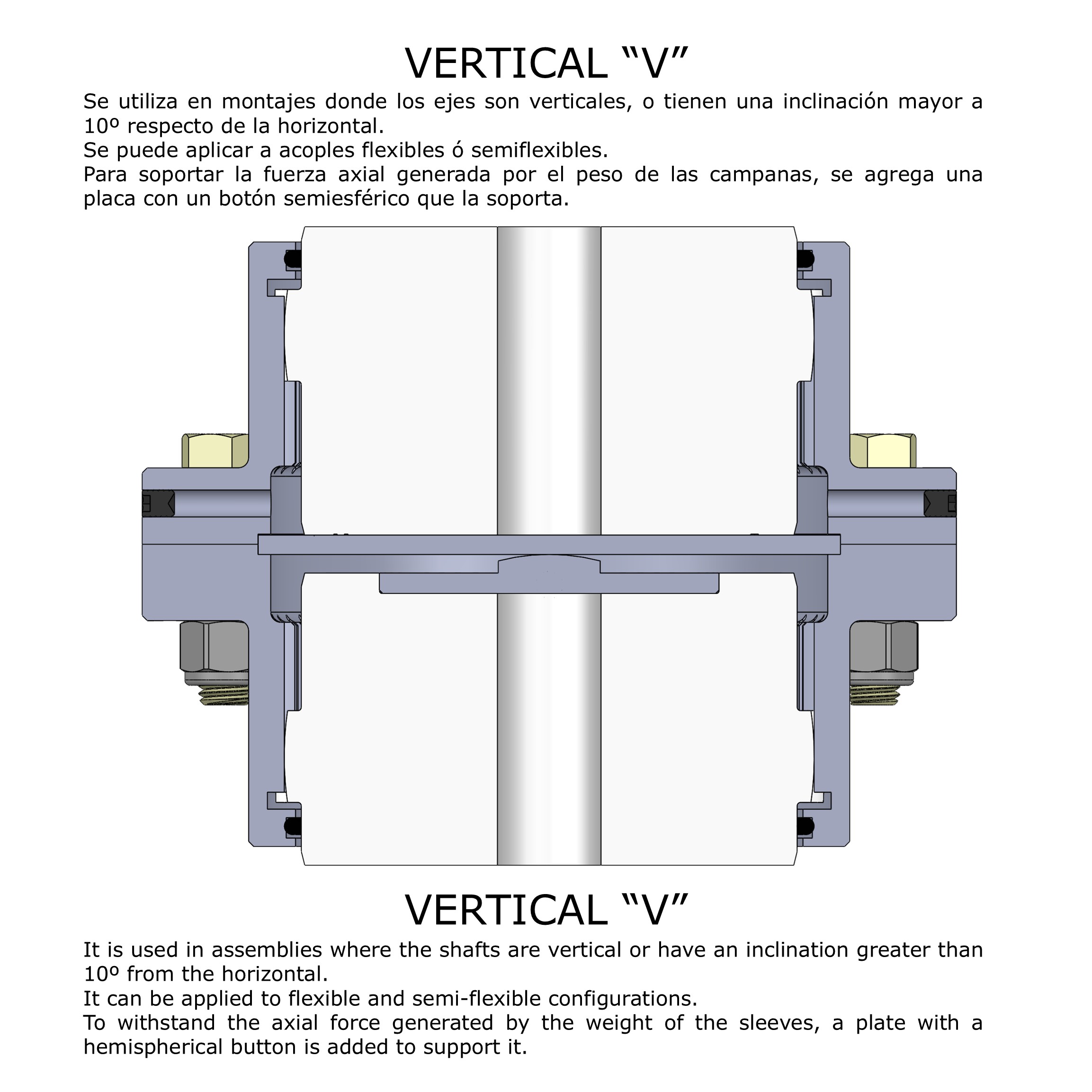 VERTICAL “V”

Se utiliza en montajes donde los ejes son verticales, o tienen una inclinación mayor a 10º respecto de la horizontal.
Se puede aplicar a acoples flexibles ó semiflexibles.
Para soportar la fuerza axial generada por el peso de las campanas, se agrega una placa con un botón semiesférico que la soporta.

VERTICAL “V”

It is used in assemblies where the shafts are vertical or have an inclination greater than 10º from the horizontal.
It can be applied to flexible and semi-flexible configurations.
To withstand the axial force generated by the weight of the sleeves, a plate with a hemispherical button is added to support it.